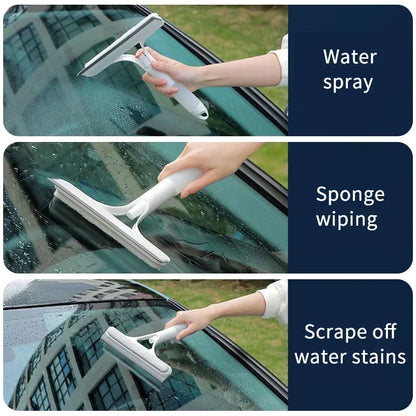 Water spray

Sponge wiping

Scrape off water stains